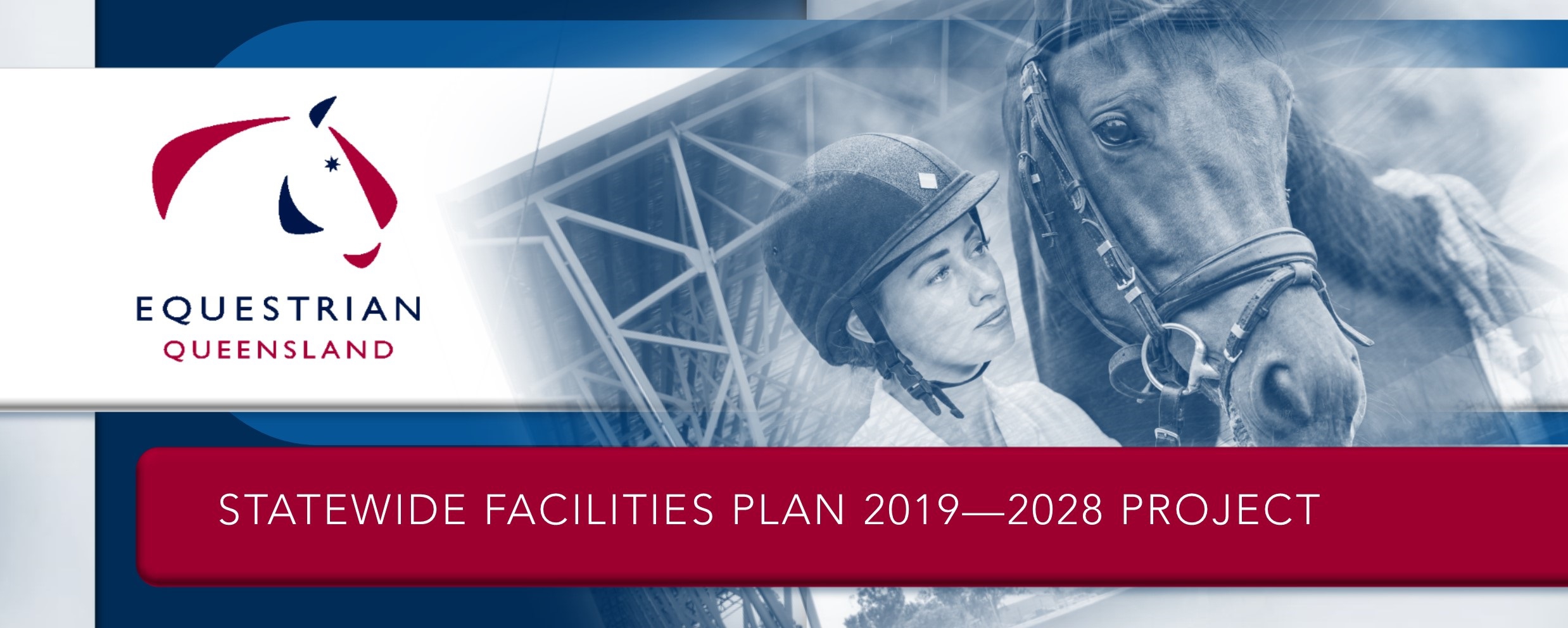 EQUESTRIAN
QUEENSLAND

STATEWIDE FACILITIES PLAN 2019—2028 PROJECT